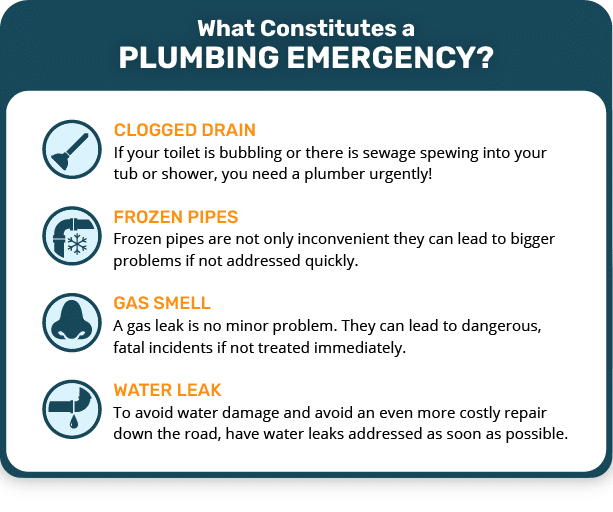 What Constitutes a
PLUMBING EMERGENCY?

CLOGGED DRAIN
If your toilet is bubbling or there is sewage spewing into your tub or shower, you need a plumber urgently!

FROZEN PIPES
Frozen pipes are not only inconvenient they can lead to bigger problems if not addressed quickly.

GAS SMELL
A gas leak is no minor problem. They can lead to dangerous, fatal incidents if not treated immediately.

WATER LEAK
To avoid water damage and avoid an even more costly repair down the road, have water leaks addressed as soon as possible.